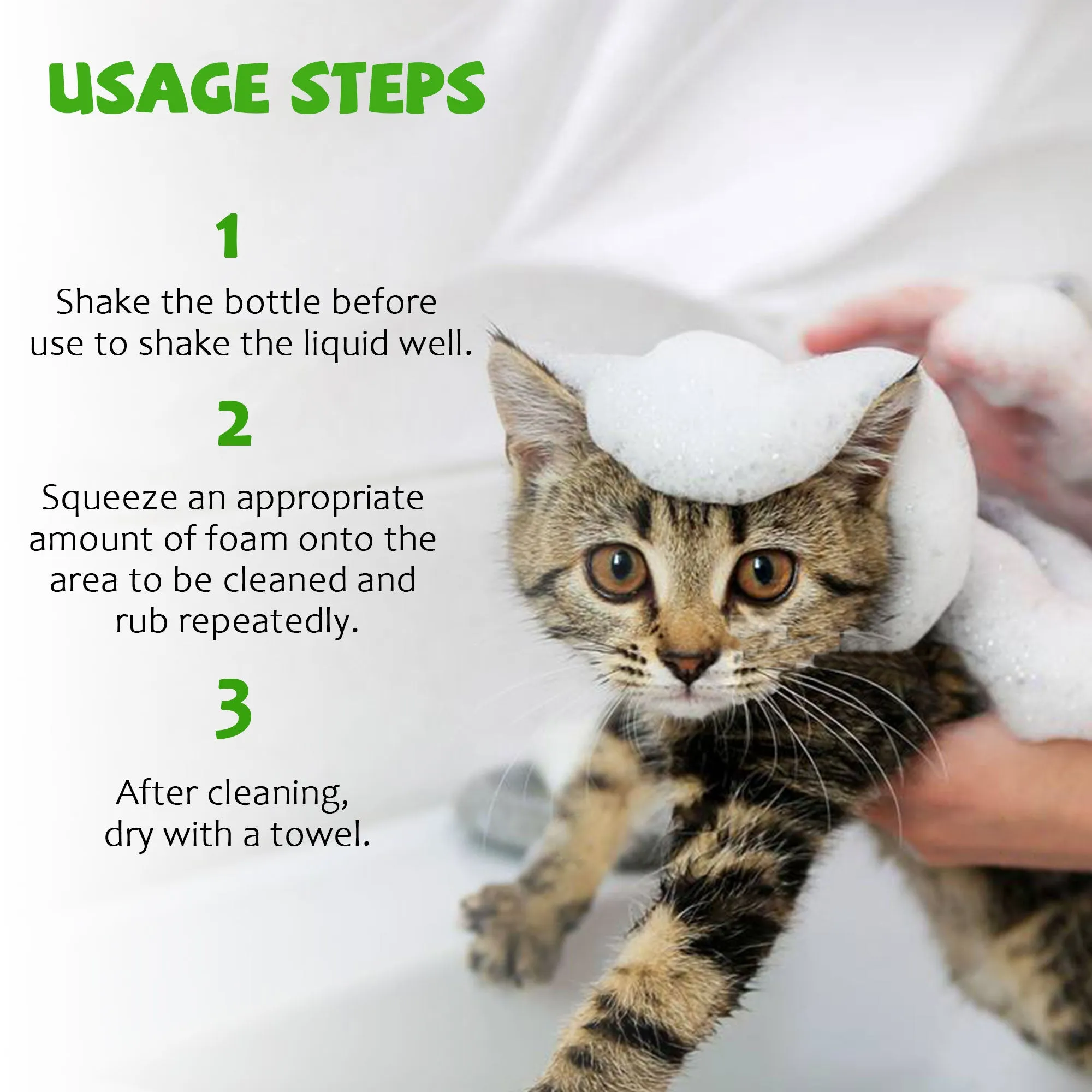 USAGE STEPS

1

Shake the bottle before use to shake the liquid well.

2

Squeeze an appropriate amount of foam onto the area to be cleaned and rub repeatedly.

3

After cleaning, dry with a towel.